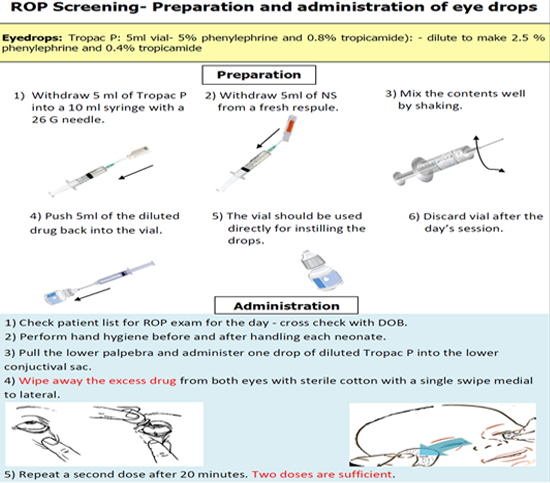 ROP Screening- Preparation and administration of eye drops

Eyedrops: Tropac P: 5ml vial- 5% phenylephrine and 0.8% tropicamide): - dilute to make 2.5 % phenylephrine and 0.4% tropicamide

Preparation

1) Withdraw 5 ml of Tropac P into a 10 ml syringe with a 26 G needle.

2) Withdraw 5ml of NS from a fresh respule.

3) Mix the contents well by shaking.

4) Push 5ml of the diluted drug back into the vial.

5) The vial should be used directly for instilling the drops.

6) Discard vial after the day's session.

Administration

1) Check patient list for ROP exam for the day - cross check with DOB.
2) Perform hand hygiene before and after handling each neonate.
3) Pull the lower palpebra and administer one drop of diluted Tropac P into the lower conjuctival sac.
4) Wipe away the excess drug from both eyes with sterile cotton with a single swipe medial to lateral.

5) Repeat a second dose after 20 minutes. Two doses are sufficient.